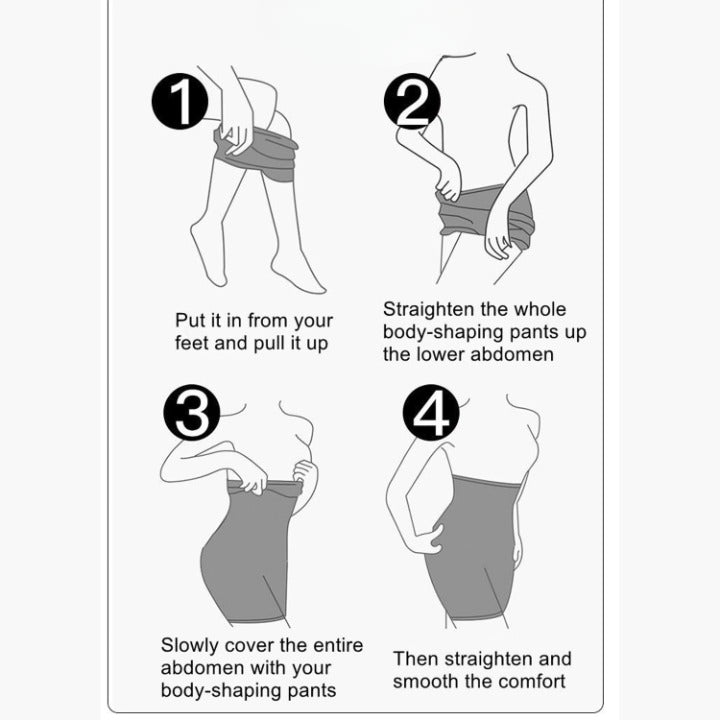 1

Put it in from your feet and pull it up

2

Straighten the whole body-shaping pants up the lower abdomen

3

Slowly cover the entire abdomen with your body-shaping pants

4

Then straighten and smooth the comfort